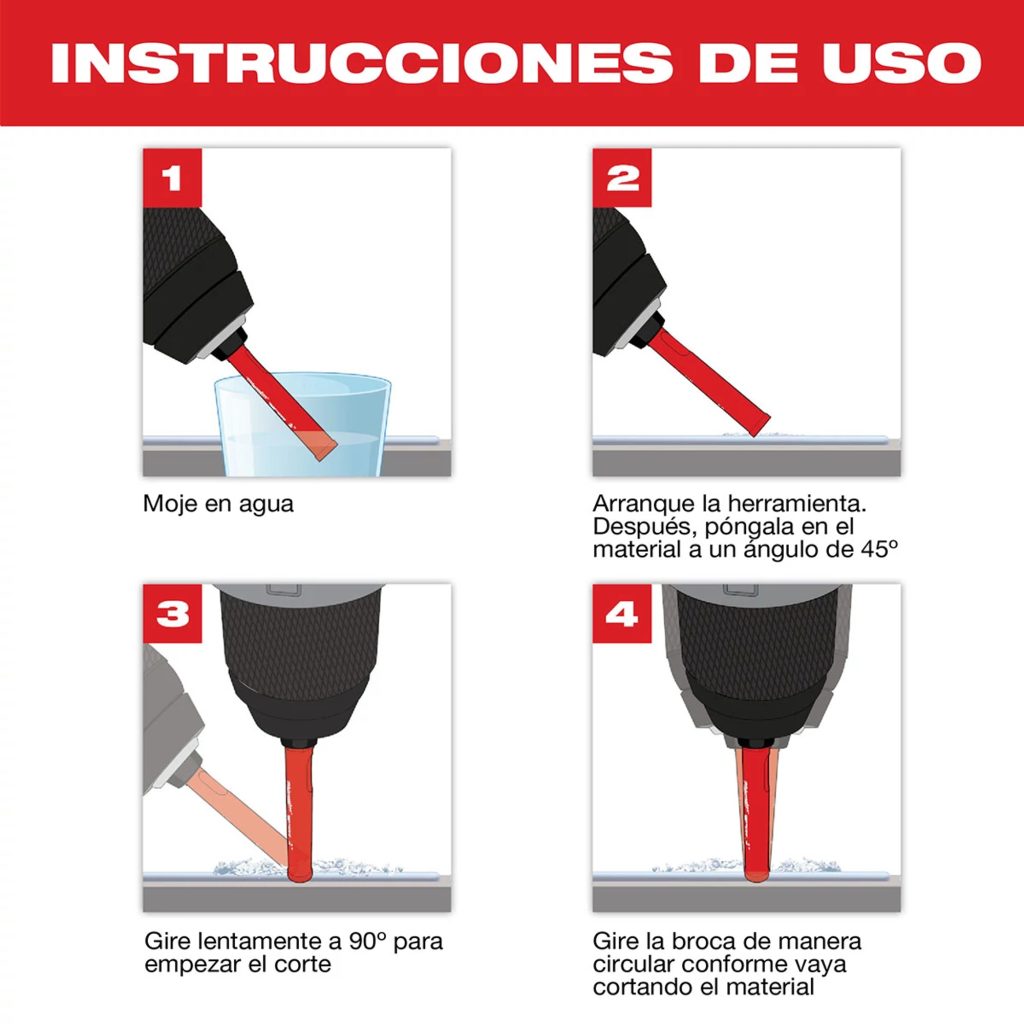 INSTRUCCIONES DE USO

1

Moje en agua

2

Arranque la herramienta. Después, póngala en el material a un ángulo de 45º

3

Gire lentamente a 90º para empezar el corte

4

Gire la broca de manera circular conforme vaya cortando el material